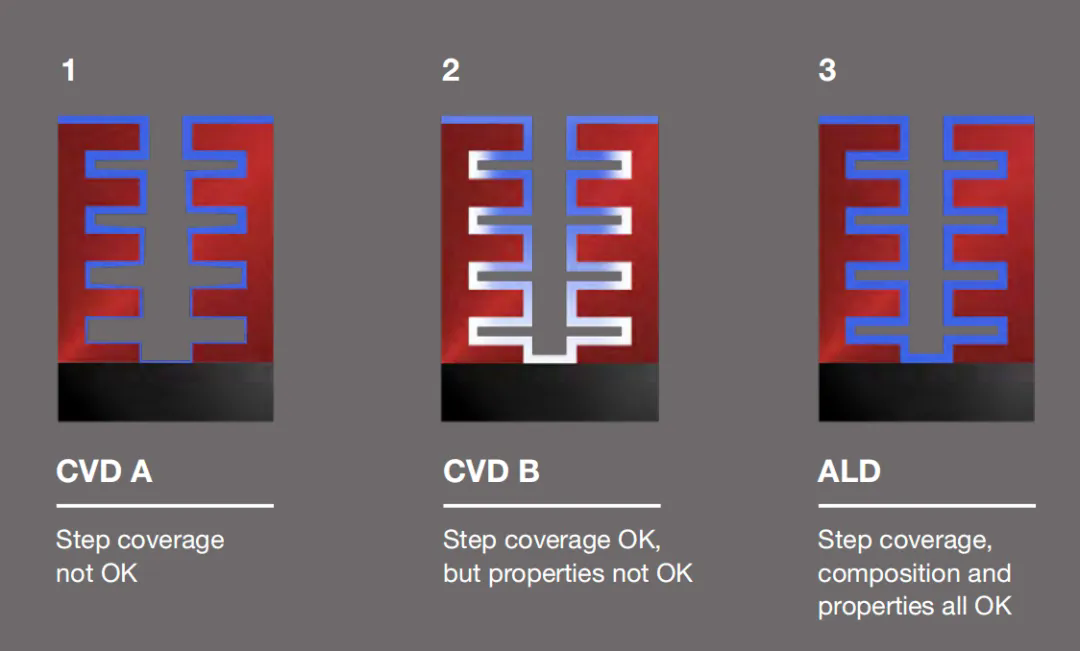 1

CVD A

Step coverage not OK

2

CVD B

Step coverage OK, but properties not OK

3

ALD

Step coverage, composition and properties all OK